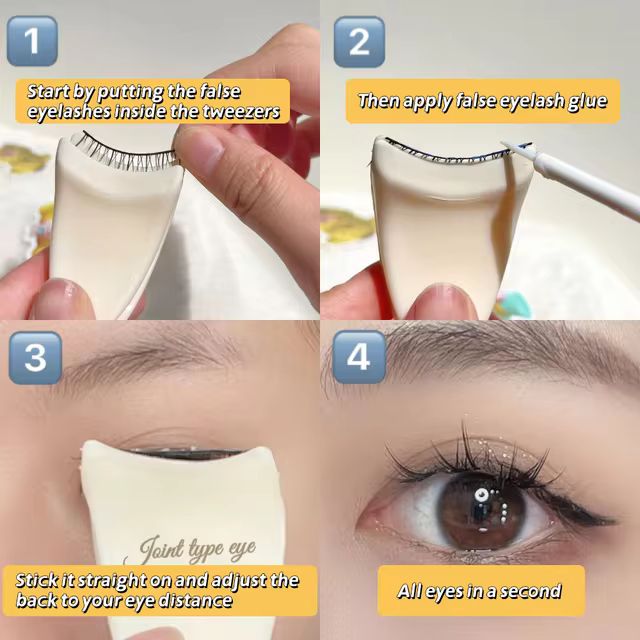 1

Start by putting the false eyelashes inside the tweezers

2

Then apply false eyelash glue

3

Joint type eye

Stick it straight on and adjust the back to your eye distance

4

All eyes in a second